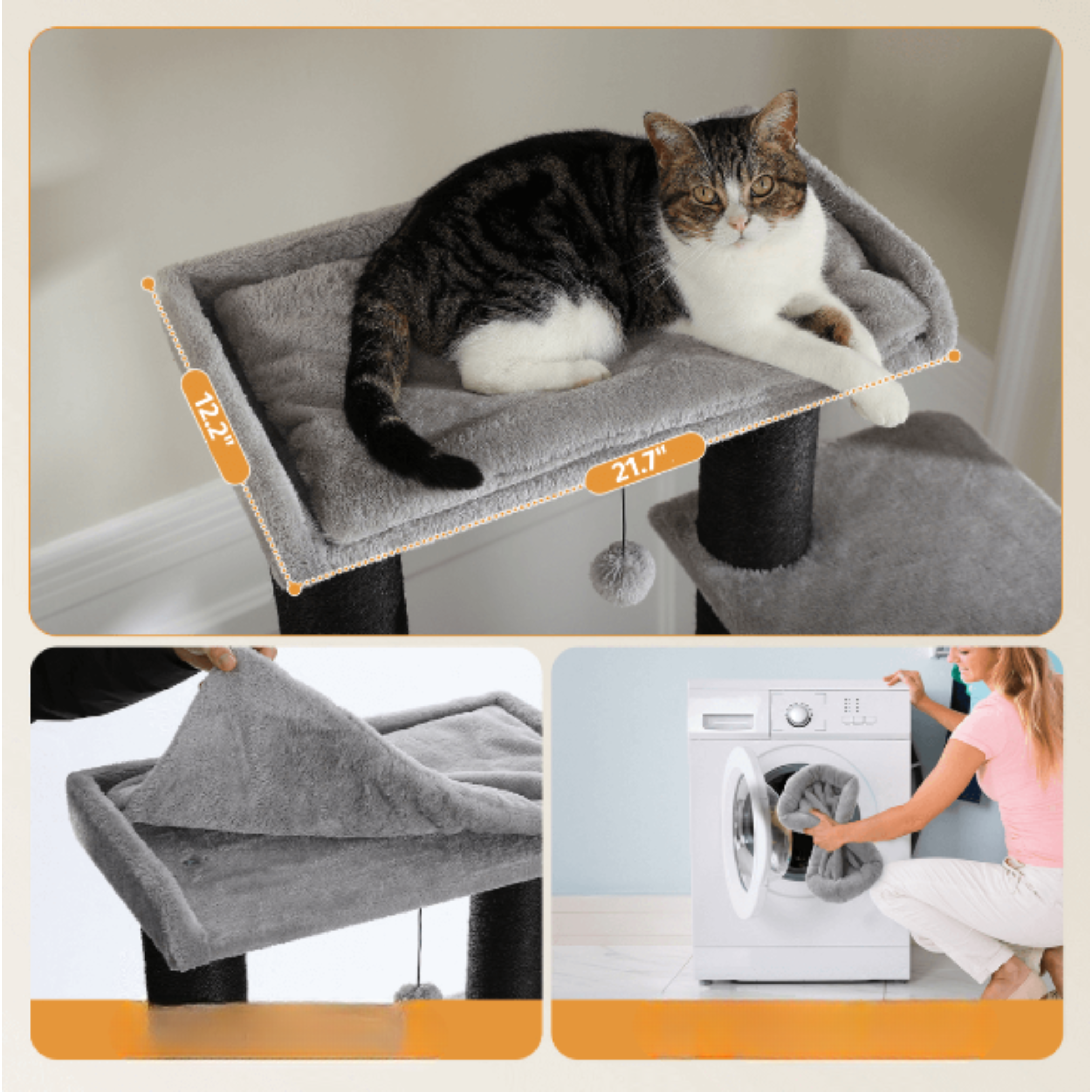 12.2"

21.7"