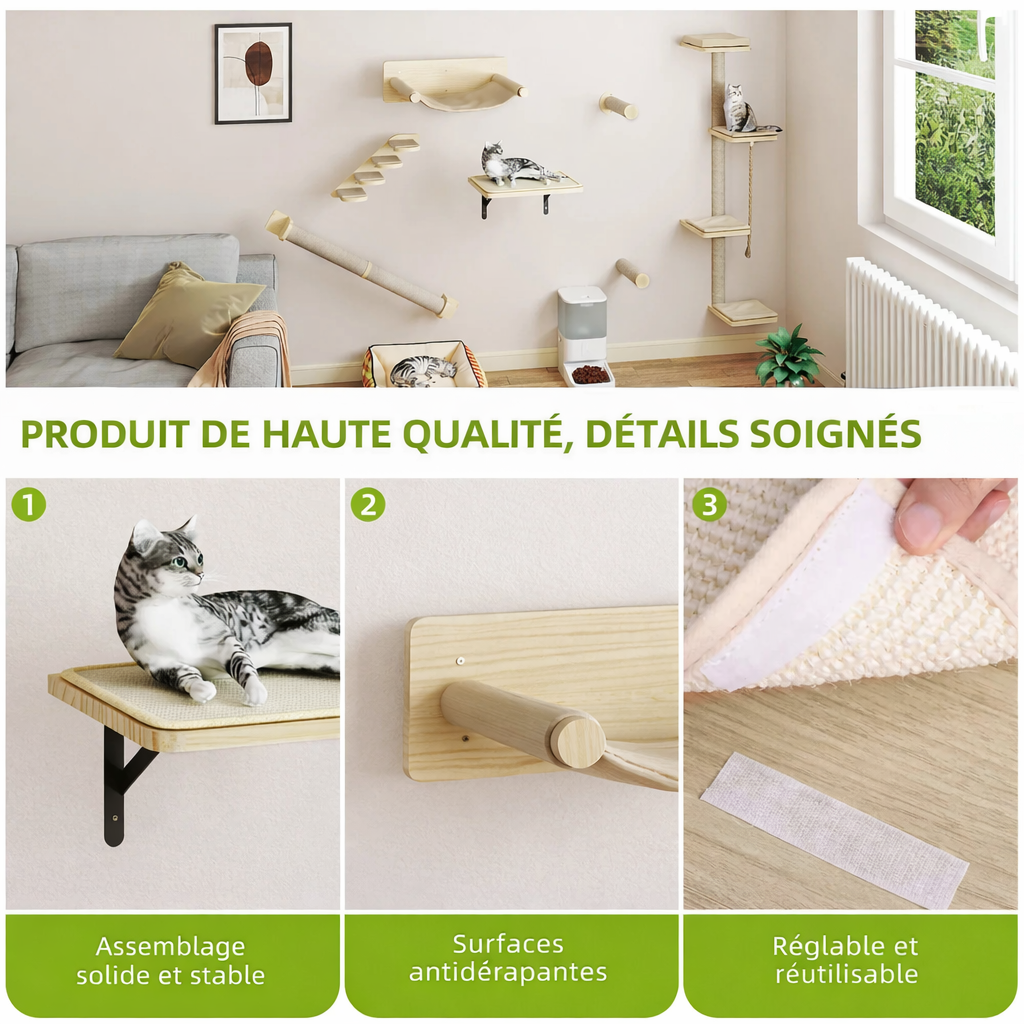 PRODUIT DE HAUTE QUALITÉ, DÉTAILS SOIGNÉS

1

2

3

Assemblage solide et stable

Surfaces antidérapantes

Réglable et réutilisable